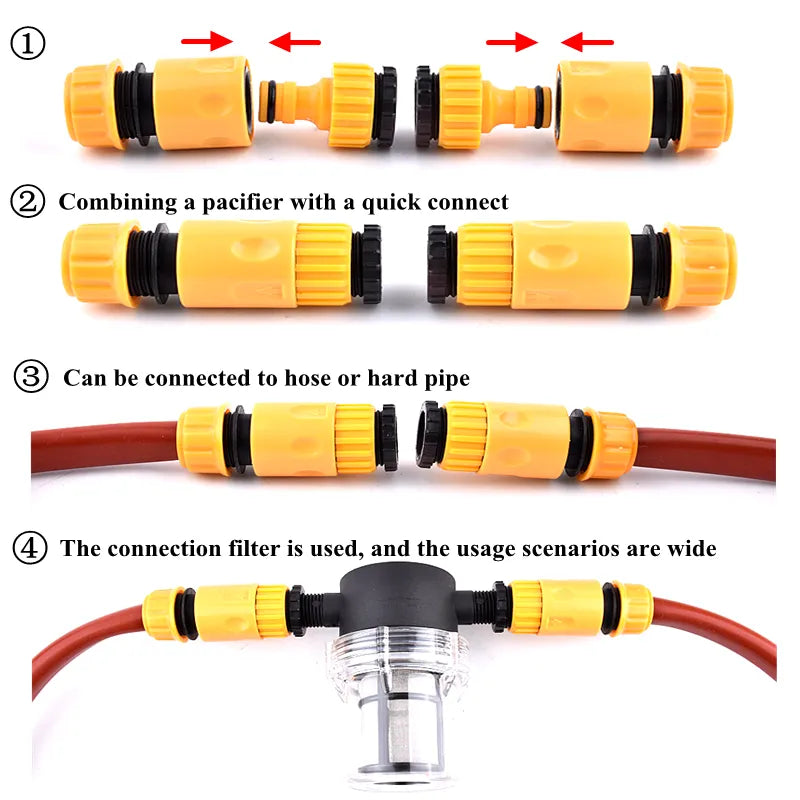 ①

② Combining a pacifier with a quick connect

③ Can be connected to hose or hard pipe

④ The connection filter is used, and the usage scenarios are wide