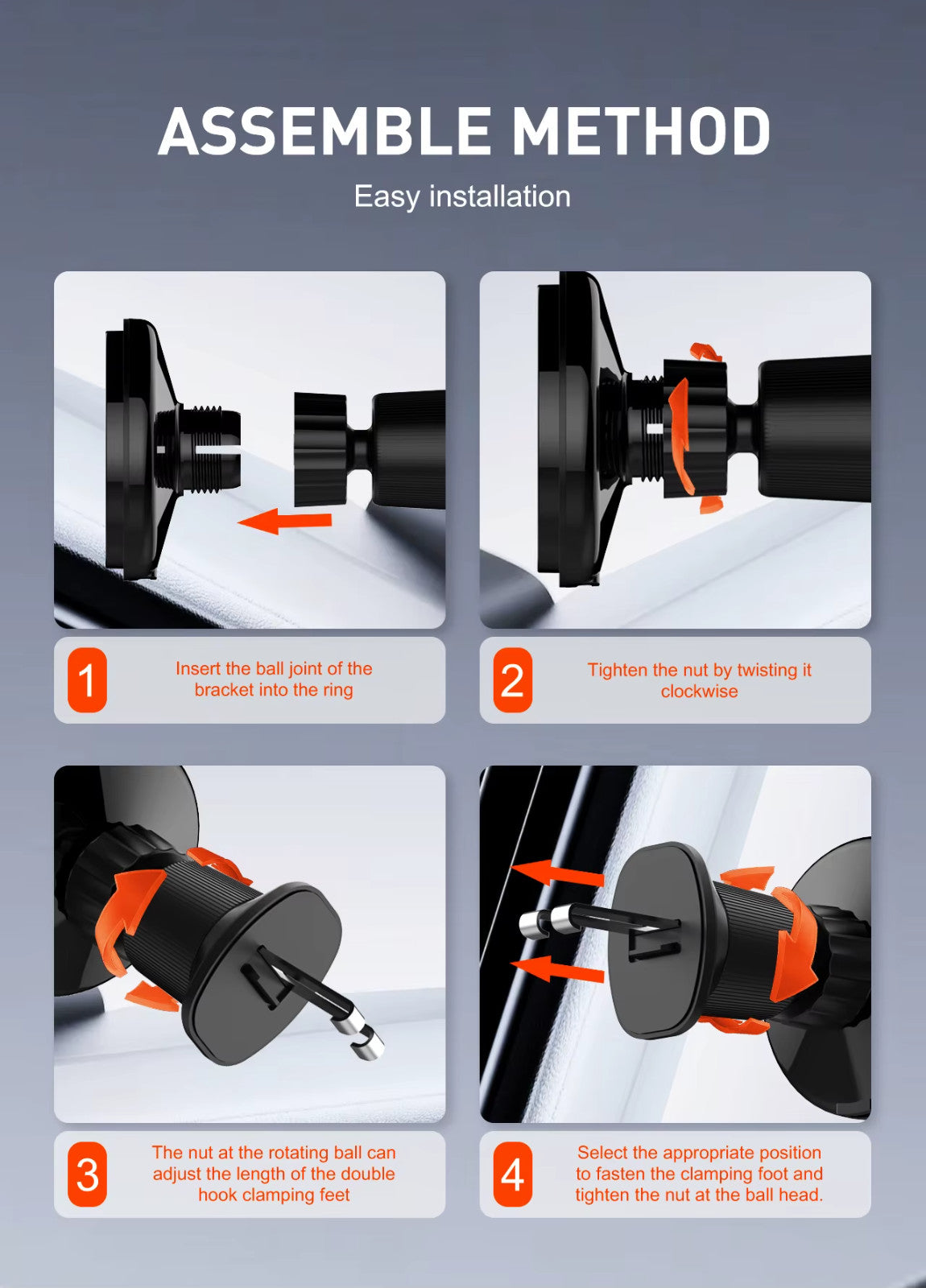 ASSEMBLE METHOD

Easy installation

1

Insert the ball joint of the bracket into the ring

2

Tighten the nut by twisting it clockwise

3

The nut at the rotating ball can adjust the length of the double hook clamping feet

4

Select the appropriate position to fasten the clamping foot and tighten the nut at the ball head.