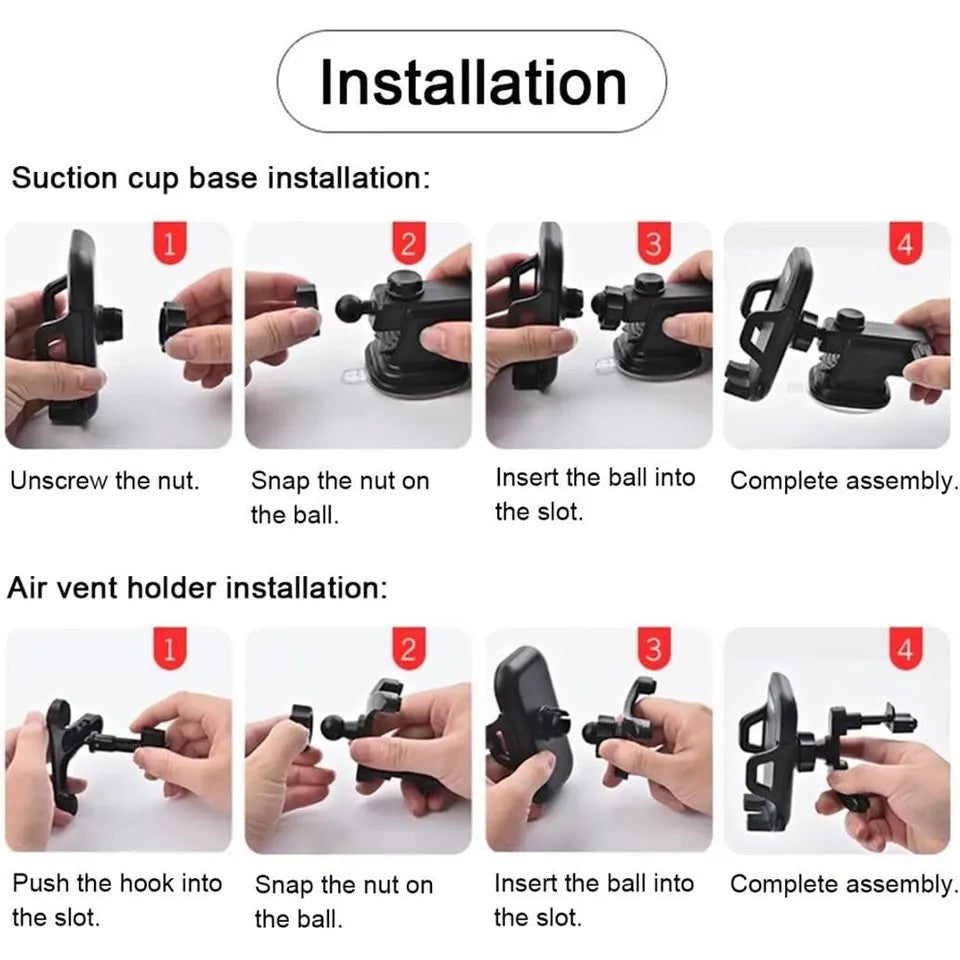 Installation

Suction cup base installation:

1

Unscrew the nut.

2

Snap the nut on the ball.

3

Insert the ball into the slot.

4

Complete assembly.

Air vent holder installation:

1

Push the hook into the slot.

2

Snap the nut on the ball.

3

Insert the ball into the slot.

4

Complete assembly.