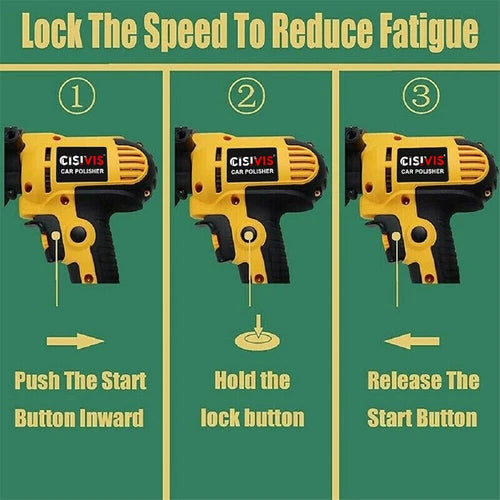 Lock The Speed To Reduce Fatigue

①

CISIVIS
CAR POLISHER

Push The Start Button Inward

②

CISIVIS
CAR POLISHER

Hold the lock button

③

CISIVIS
CAR POLISHER

Release The Start Button